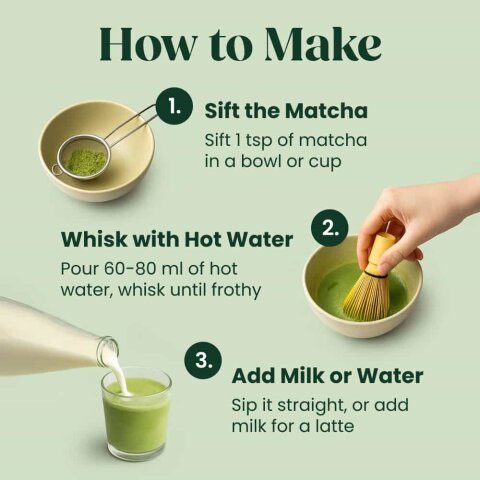 How to Make

1.

Sift the Matcha

Sift 1 tsp of matcha in a bowl or cup

2.

Whisk with Hot Water

Pour 60-80 ml of hot water, whisk until frothy

3.

Add Milk or Water

Sip it straight, or add milk for a latte